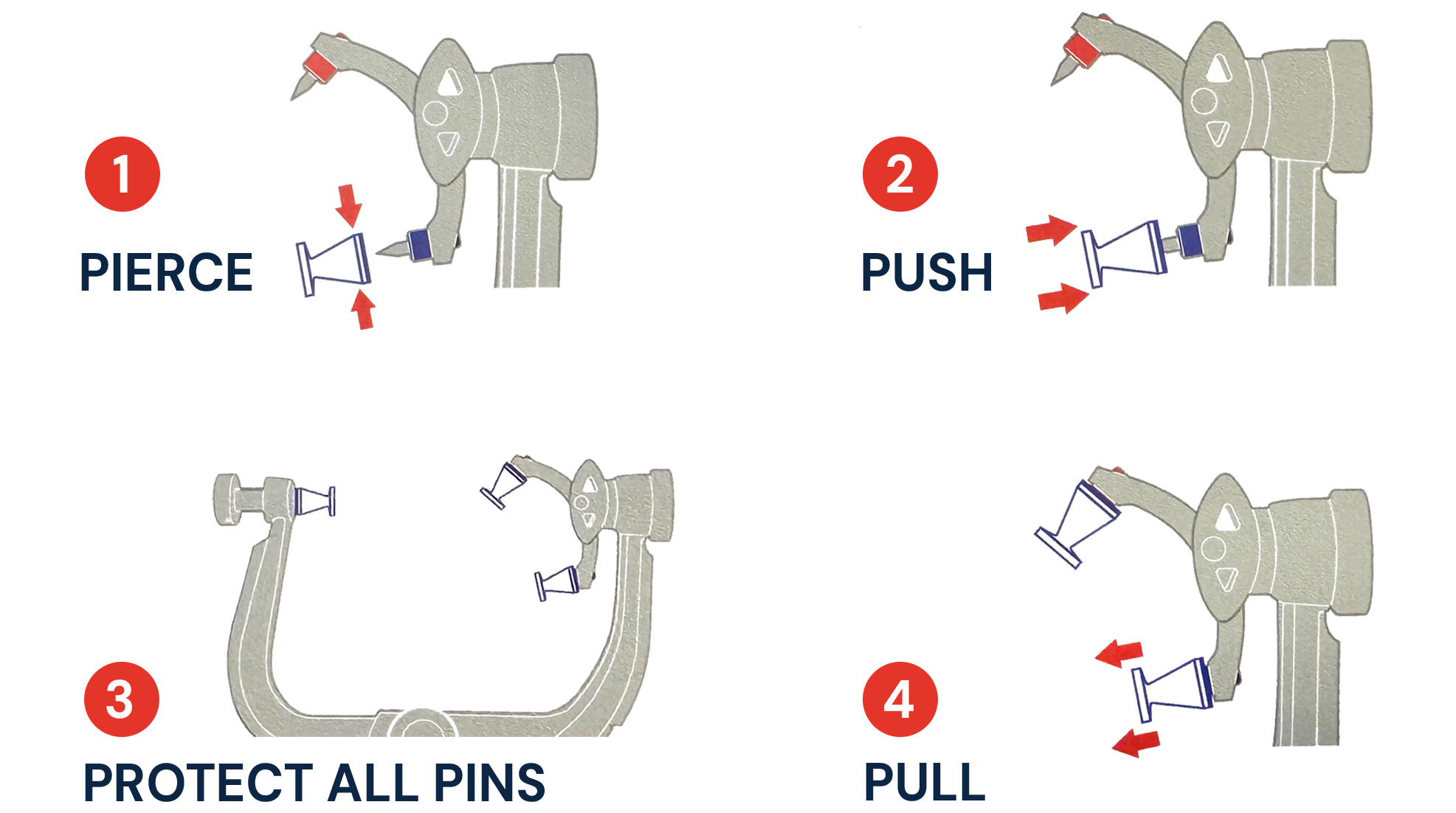 1
PIERCE

2
PUSH

3
PROTECT ALL PINS

4
PULL